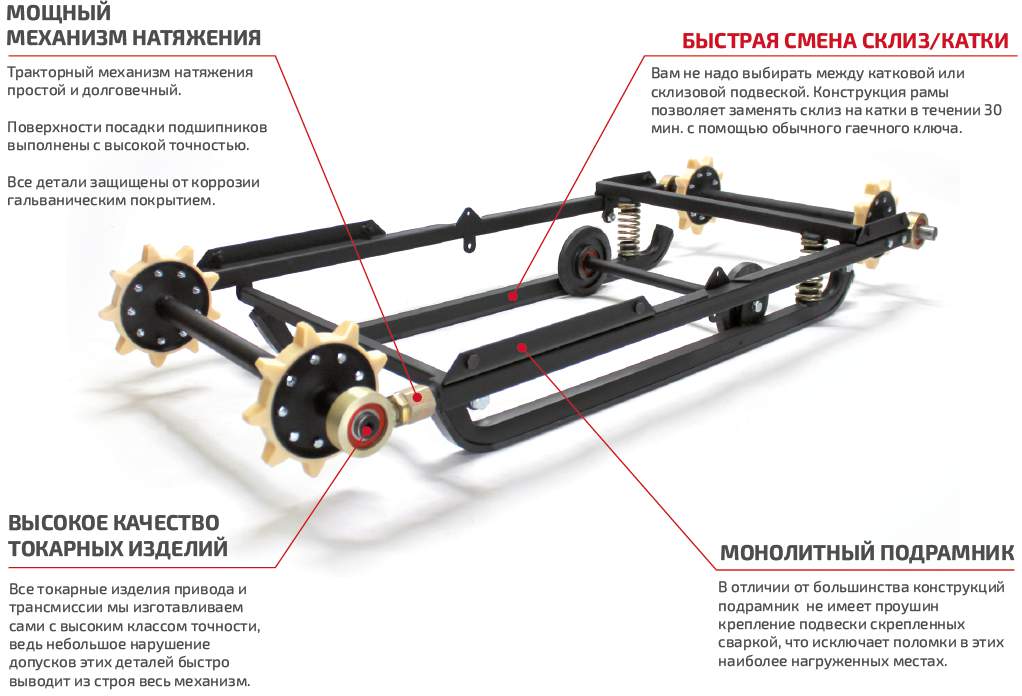 МОЩНЫЙ МЕХАНИЗМ НАТЯЖЕНИЯ

Тракторный механизм натяжения простой и долговечный.

Поверхности посадки подшипников выполнены с высокой точностью.

Все детали защищены от коррозии гальваническим покрытием.

БЫСТРАЯ СМЕНА СКЛИЗ/КАТКИ

Вам не надо выбирать между катковой или склизовой подвеской. Конструкция рамы позволяет заменять склиз на катки в течении 30 мин. с помощью обычного гаечного ключа.

ВЫСОКОЕ КАЧЕСТВО ТОКАРНЫХ ИЗДЕЛИЙ

Все токарные изделия привода и трансмиссии мы изготавливаем сами с высоким классом точности, ведь небольшое нарушение допусков этих деталей быстро выводит из строя весь механизм.

МОНОЛИТНЫЙ ПОДРАМНИК

В отличии от большинства конструкций подрамник не имеет проушин крепление подвески скрепленных сваркой, что исключает поломки в этих наиболее нагруженных местах.